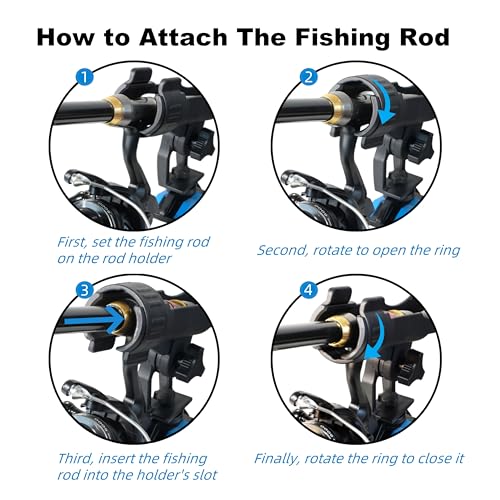 How to Attach The Fishing Rod

1

First, set the fishing rod on the rod holder

2

Second, rotate to open the ring

3

Third, insert the fishing rod into the holder's slot

4

Finally, rotate the ring to close it