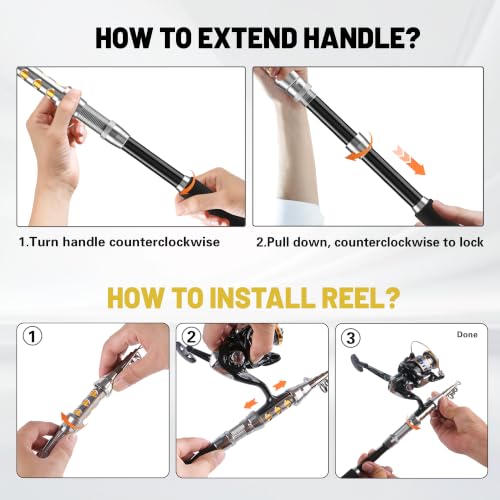 HOW TO EXTEND HANDLE?

1.Turn handle counterclockwise

2.Pull down, counterclockwise to lock

HOW TO INSTALL REEL?

①

②

③

Done