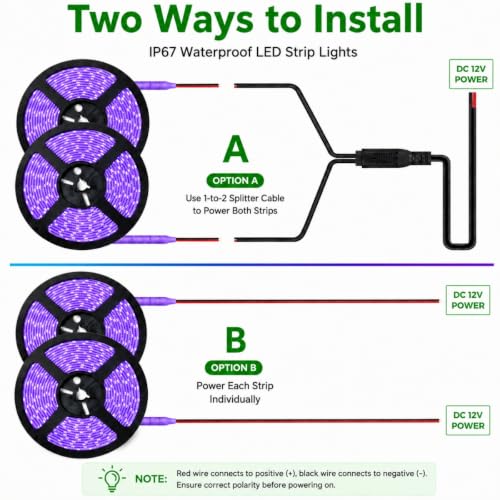 Two Ways to Install

IP67 Waterproof LED Strip Lights

DC 12V POWER

A

OPTION A

Use 1-to-2 Splitter Cable to Power Both Strips

DC 12V POWER

B

OPTION B

Power Each Strip Individually

DC 12V POWER

NOTE: Red wire connects to positive (+), black wire connects to negative (-). Ensure correct polarity before powering on.