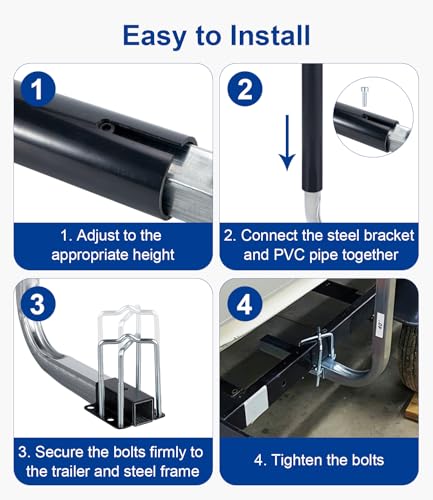 Easy to Install

1

1. Adjust to the appropriate height

2

2. Connect the steel bracket and PVC pipe together

3

3. Secure the bolts firmly to the trailer and steel frame

4

4. Tighten the bolts