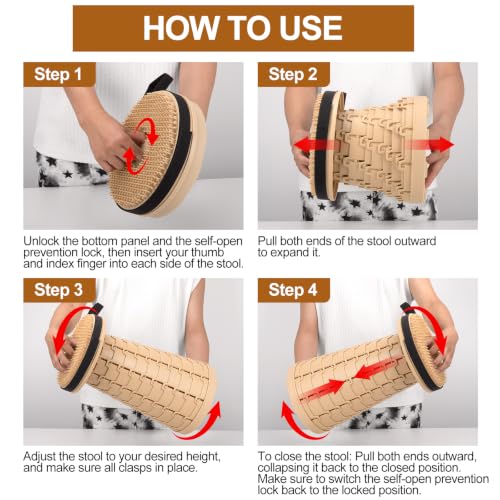 HOW TO USE

Step 1

Unlock the bottom panel and the self-open prevention lock, then insert your thumb and index finger into each side of the stool.

Step 2

Pull both ends of the stool outward to expand it.

Step 3

Adjust the stool to your desired height, and make sure all clasps in place.

Step 4

To close the stool: Pull both ends outward, collapsing it back to the closed position. Make sure to switch the self-open prevention lock back to the locked position.