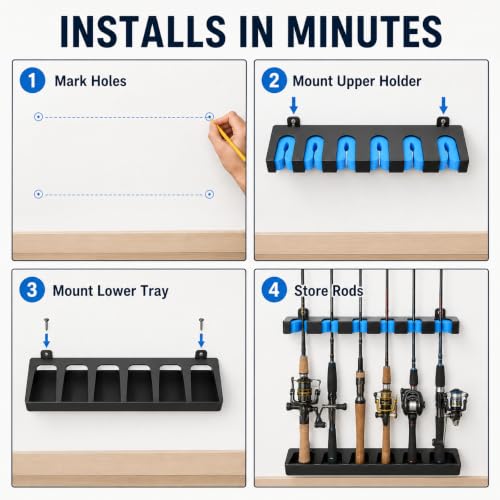 INSTALLS IN MINUTES

1 Mark Holes

2 Mount Upper Holder

3 Mount Lower Tray

4 Store Rods