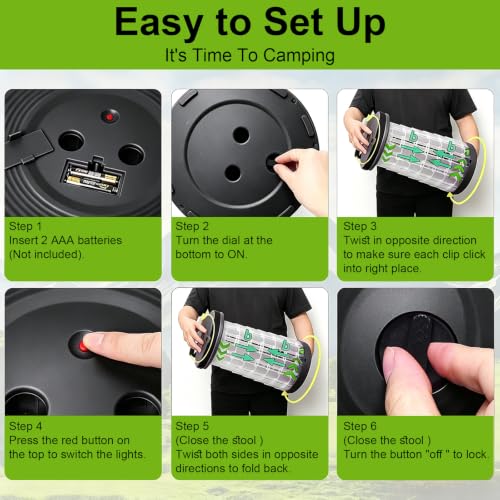 Easy to Set Up
It's Time To Camping

Step 1
Insert 2 AAA batteries (Not included).

Step 2
Turn the dial at the bottom to ON.

Step 3
Twist in opposite direction to make sure each clip click into right place.

Step 4
Press the red button on the top to switch the lights.

Step 5
(Close the stool )
Twist both sides in opposite directions to fold back.

Step 6
(Close the stool )
Turn the button "off " to lock.