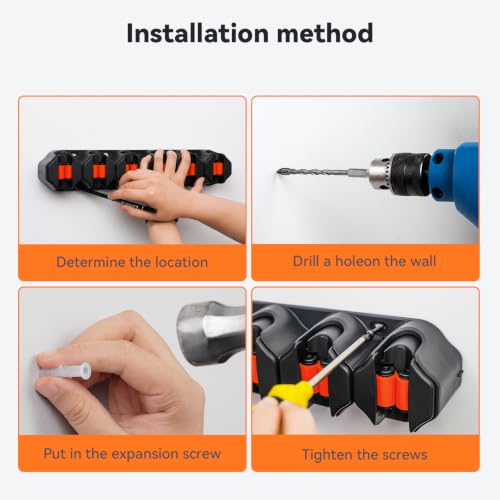 Installation method

Determine the location

Drill a holeon the wall

Put in the expansion screw

Tighten the screws