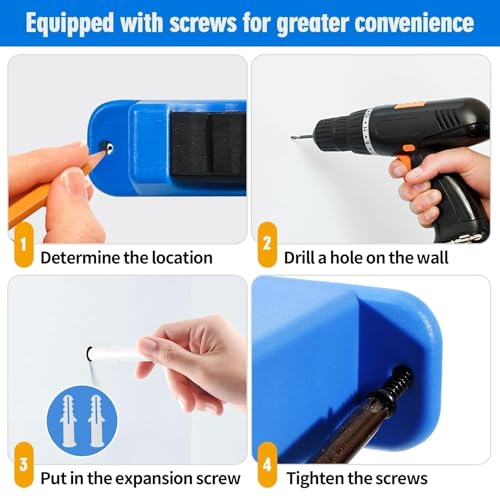 Equipped with screws for greater convenience

1 Determine the location

2 Drill a hole on the wall

3 Put in the expansion screw

4 Tighten the screws