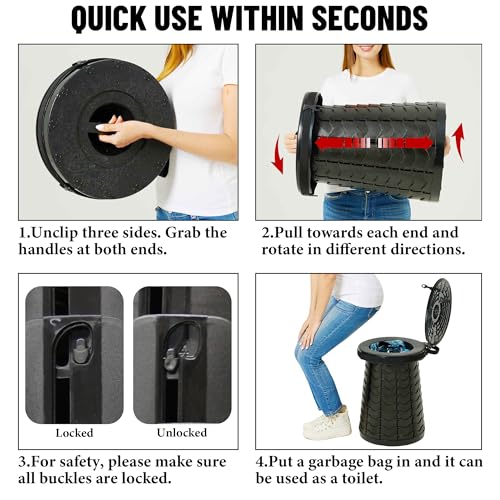 QUICK USE WITHIN SECONDS

1.Unclip three sides. Grab the handles at both ends.

2.Pull towards each end and rotate in different directions.

Locked

Unlocked

3.For safety, please make sure all buckles are locked.

4.Put a garbage bag in and it can be used as a toilet.