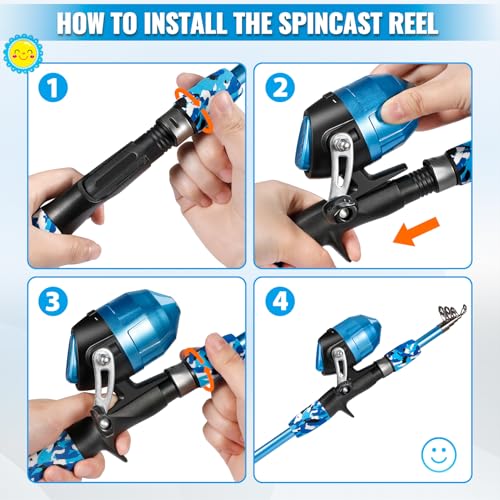 HOW TO INSTALL THE SPINCAST REEL

1

2

3

4