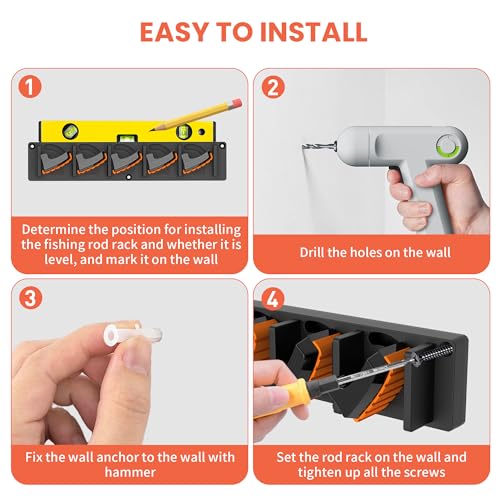 EASY TO INSTALL

1

Determine the position for installing the fishing rod rack and whether it is level, and mark it on the wall

2

Drill the holes on the wall

3

Fix the wall anchor to the wall with hammer

4

Set the rod rack on the wall and tighten up all the screws