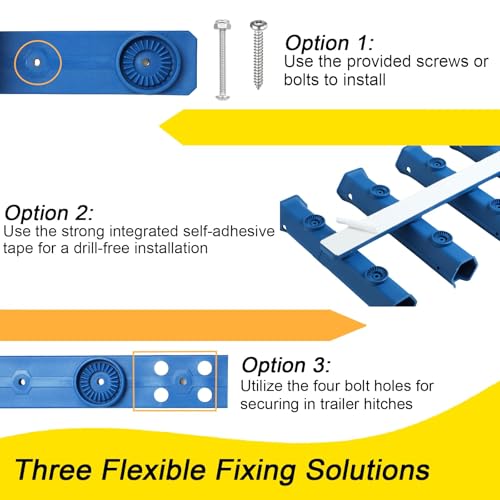 Option 1:
Use the provided screws or bolts to install

Option 2:
Use the strong integrated self-adhesive tape for a drill-free installation

Option 3:
Utilize the four bolt holes for securing in trailer hitches

Three Flexible Fixing Solutions