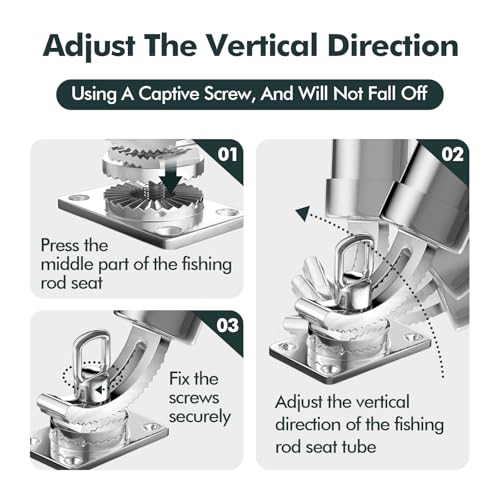 Adjust The Vertical Direction

Using A Captive Screw, And Will Not Fall Off

01

Press the middle part of the fishing rod seat

02

Adjust the vertical direction of the fishing rod seat tube

03

Fix the screws securely