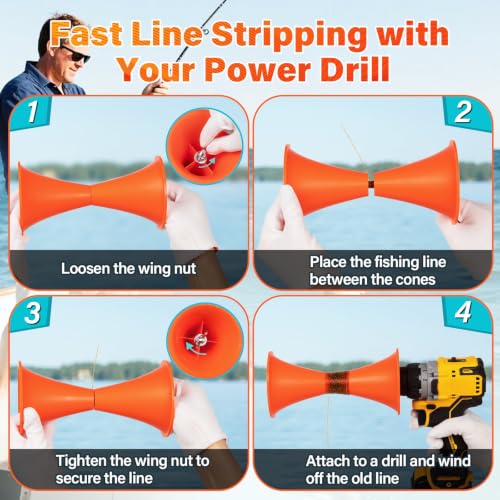 Fast Line Stripping with Your Power Drill

1

Loosen the wing nut

2

Place the fishing line between the cones

3

Tighten the wing nut to secure the line

4

Attach to a drill and wind off the old line