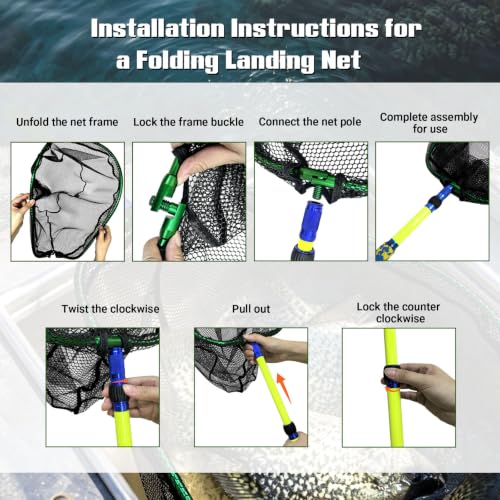 Installation Instructions for a Folding Landing Net

Unfold the net frame

Lock the frame buckle

Connect the net pole

Complete assembly for use

Twist the clockwise

Pull out

Lock the counter clockwise