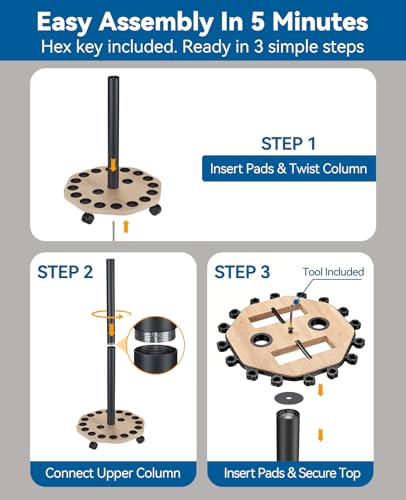 Easy Assembly In 5 Minutes
Hex key included. Ready in 3 simple steps

STEP 1
Insert Pads & Twist Column

STEP 2
Connect Upper Column

STEP 3
Tool Included
Insert Pads & Secure Top