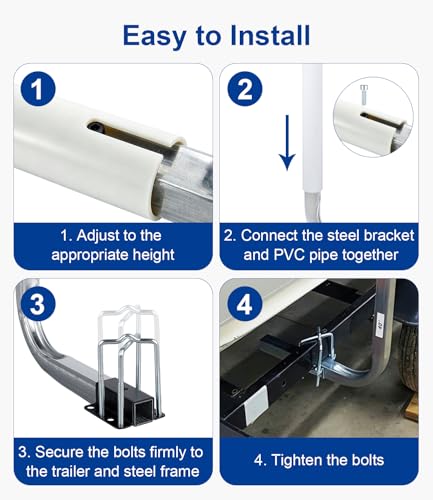 Easy to Install

1

1. Adjust to the appropriate height

2

2. Connect the steel bracket and PVC pipe together

3

3. Secure the bolts firmly to the trailer and steel frame

4

4. Tighten the bolts