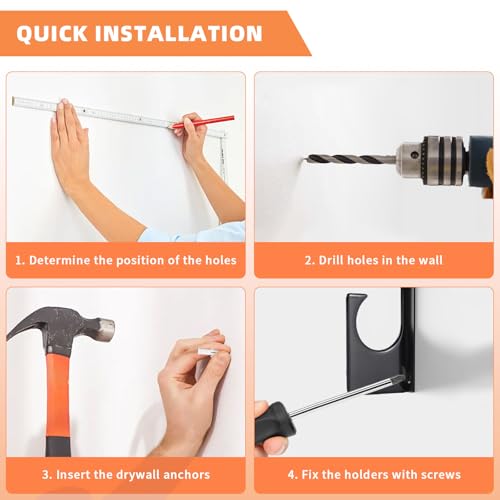 QUICK INSTALLATION

1. Determine the position of the holes

2. Drill holes in the wall

3. Insert the drywall anchors

4. Fix the holders with screws