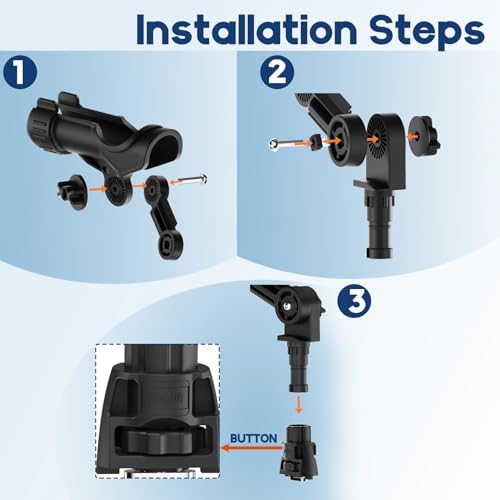 Installation Steps

1

2

3

BUTTON