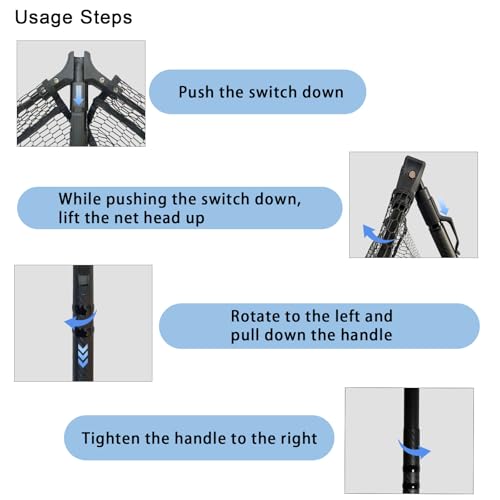 Usage Steps

Push the switch down

While pushing the switch down, lift the net head up

Rotate to the left and pull down the handle

Tighten the handle to the right