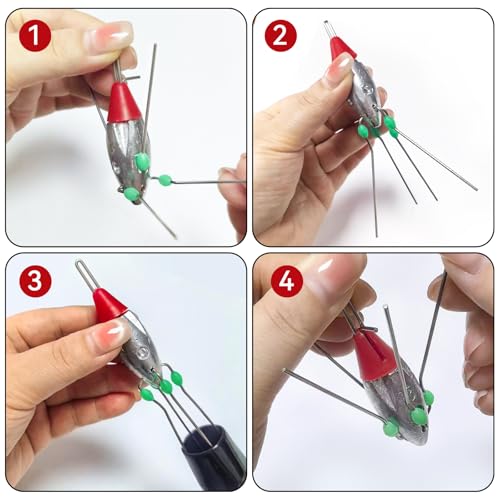 1

2

3

4