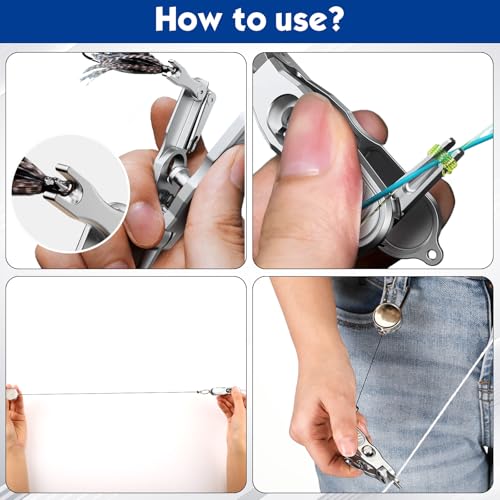 How to use?