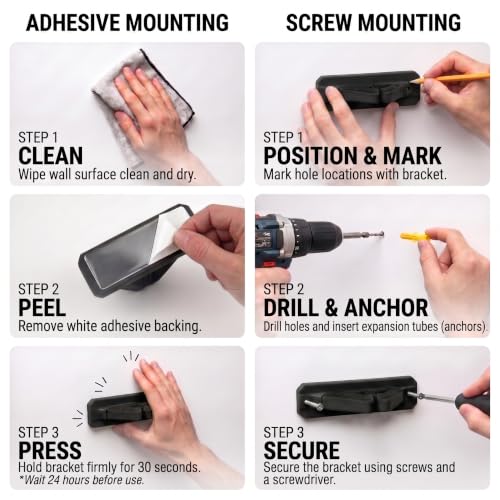 ADHESIVE MOUNTING

STEP 1
CLEAN
Wipe wall surface clean and dry.

STEP 2
PEEL
Remove white adhesive backing.

STEP 3
PRESS
Hold bracket firmly for 30 seconds.
*Wait 24 hours before use.

SCREW MOUNTING

STEP 1
POSITION & MARK
Mark hole locations with bracket.

STEP 2
DRILL & ANCHOR
Drill holes and insert expansion tubes (anchors).

STEP 3
SECURE
Secure the bracket using screws and a screwdriver.