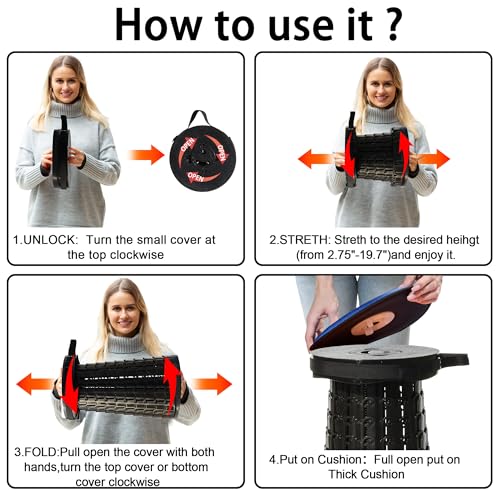 How to use it ?

OPEN OPEN OPEN

1.UNLOCK: Turn the small cover at the top clockwise

2.STRETH: Streth to the desired heihgt (from 2.75"-19.7")and enjoy it.

3.FOLD:Pull open the cover with both hands,turn the top cover or bottom cover clockwise

4.Put on Cushion: Full open put on Thick Cushion