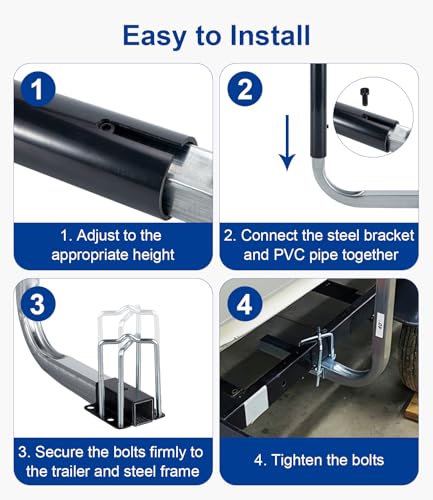 Easy to Install

1

1. Adjust to the appropriate height

2

2. Connect the steel bracket and PVC pipe together

3

3. Secure the bolts firmly to the trailer and steel frame

4

4. Tighten the bolts