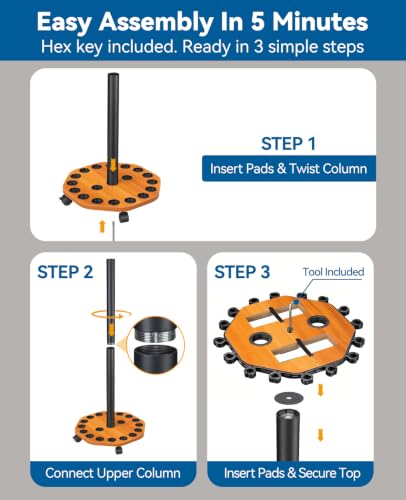 Easy Assembly In 5 Minutes
Hex key included. Ready in 3 simple steps

STEP 1
Insert Pads & Twist Column

STEP 2
Connect Upper Column

STEP 3
Tool Included
Insert Pads & Secure Top