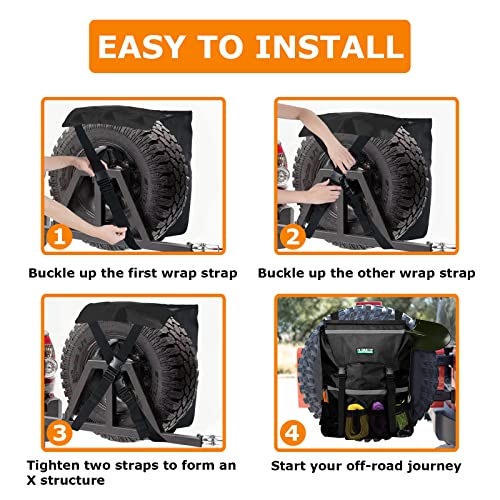 EASY TO INSTALL

1

Buckle up the first wrap strap

2

Buckle up the other wrap strap

3

Tighten two straps to form an X structure

4

Start your off-road journey