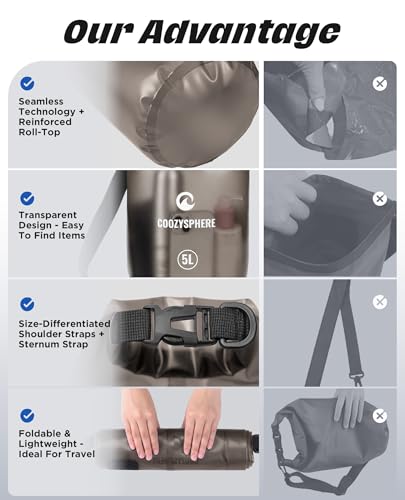 Our Advantage

Seamless Technology + Reinforced Roll-Top

Transparent Design - Easy To Find Items

COOZYSPHERE

5L

Size-Differentiated Shoulder Straps + Sternum Strap

Foldable & Lightweight - Ideal For Travel