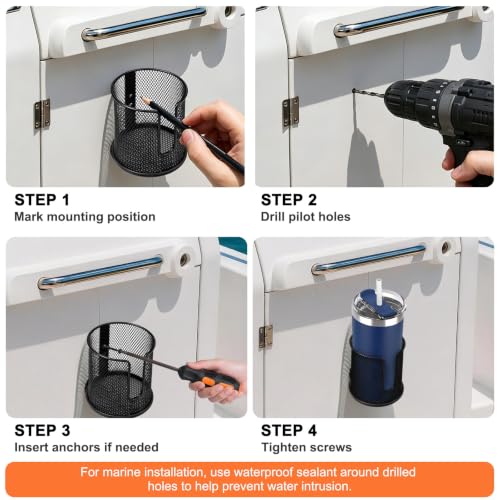 STEP 1
Mark mounting position

STEP 2
Drill pilot holes

STEP 3
Insert anchors if needed

STEP 4
Tighten screws

For marine installation, use waterproof sealant around drilled holes to help prevent water intrusion.