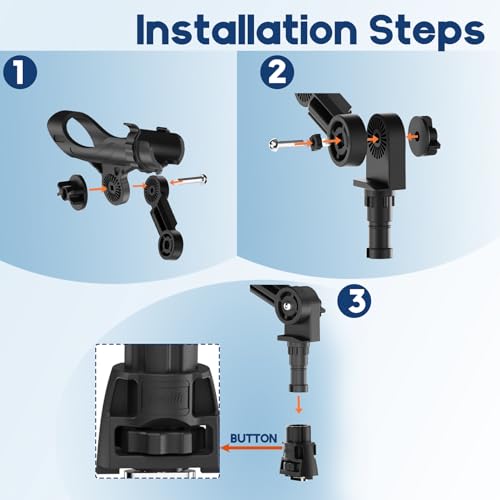 Installation Steps

1

2

3

BUTTON