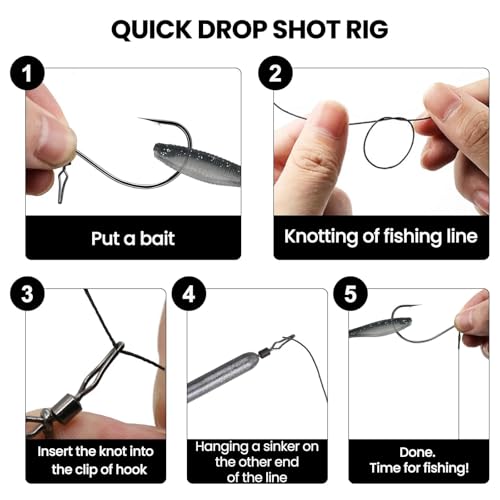 QUICK DROP SHOT RIG

1

Put a bait

2

Knotting of fishing line

3

Insert the knot into the clip of hook

4

Hanging a sinker on the other end of the line

5

Done.
Time for fishing!