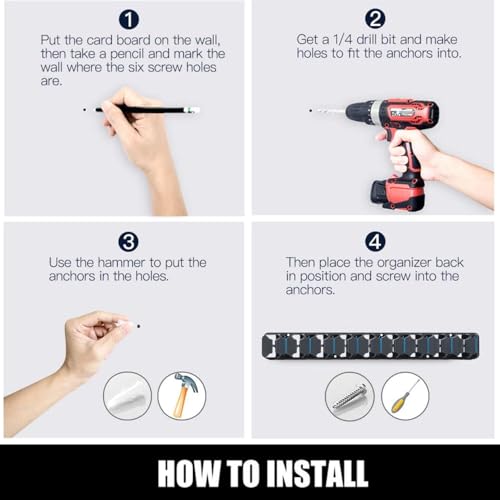 1
Put the card board on the wall, then take a pencil and mark the wall where the six screw holes are.

2
Get a 1/4 drill bit and make holes to fit the anchors into.

3
Use the hammer to put the anchors in the holes.

4
Then place the organizer back in position and screw into the anchors.

HOW TO INSTALL