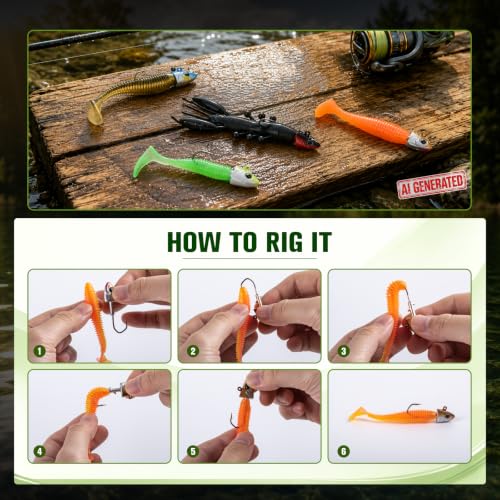 AI GENERATED

HOW TO RIG IT

1

2

3

4

5

6