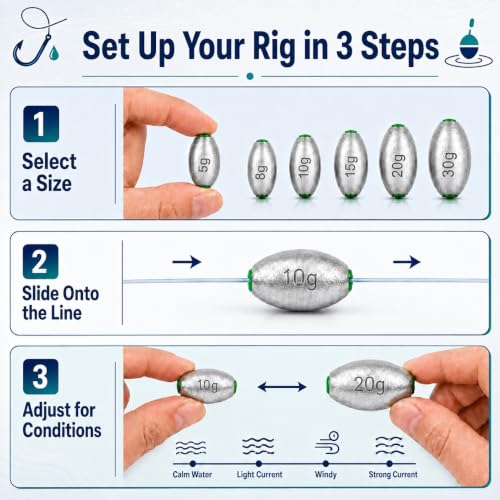 Set Up Your Rig in 3 Steps

1
Select a Size

5g
8g
10g
15g
20g
30g

2
Slide Onto the Line

10g

3
Adjust for Conditions

10g
20g

Calm Water
Light Current
Windy
Strong Current