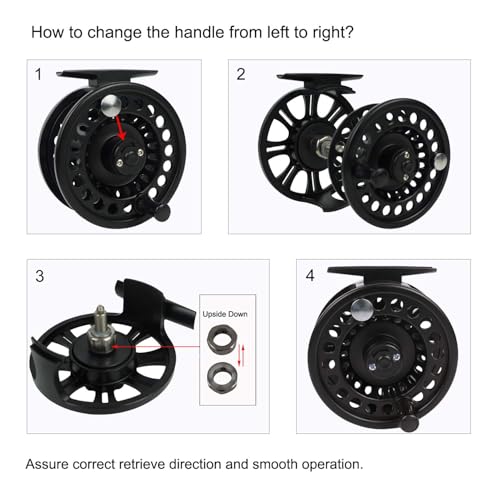 How to change the handle from left to right?

1

2

3

Upside Down

4

Assure correct retrieve direction and smooth operation.