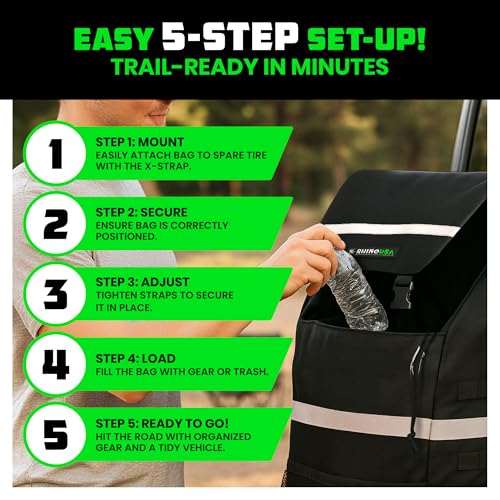 EASY 5-STEP SET-UP!
TRAIL-READY IN MINUTES

1
STEP 1: MOUNT
EASILY ATTACH BAG TO SPARE TIRE WITH THE X-STRAP.

2
STEP 2: SECURE
ENSURE BAG IS CORRECTLY POSITIONED.

3
STEP 3: ADJUST
TIGHTEN STRAPS TO SECURE IT IN PLACE.

4
STEP 4: LOAD
FILL THE BAG WITH GEAR OR TRASH.

5
STEP 5: READY TO GO!
HIT THE ROAD WITH ORGANIZED GEAR AND A TIDY VEHICLE.

RHINOUSA