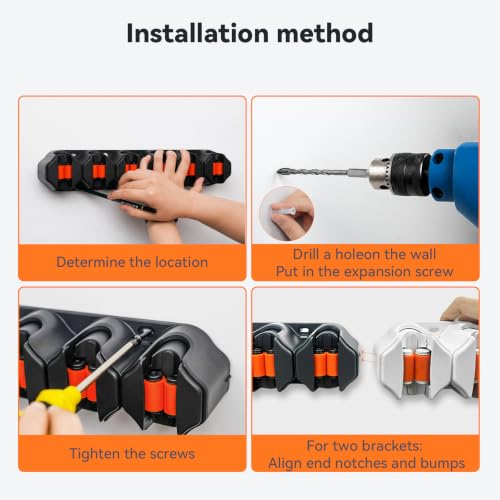 Installation method

Determine the location

Drill a holeon the wall
Put in the expansion screw

Tighten the screws

For two brackets:
Align end notches and bumps