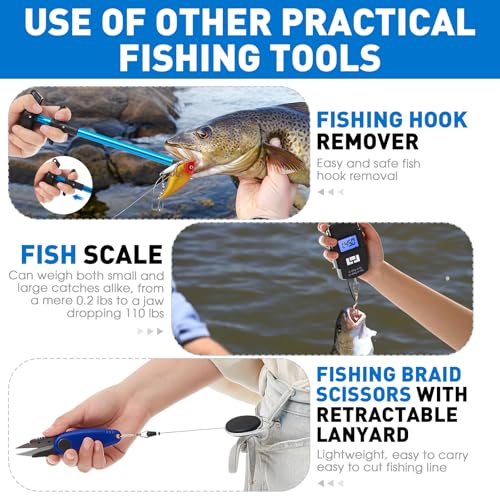 USE OF OTHER PRACTICAL FISHING TOOLS

FISHING HOOK REMOVER

Easy and safe fish hook removal

FISH SCALE

Can weigh both small and large catches alike, from a mere 0.2 lbs to a jaw dropping 110 lbs

14.50

FISHING BRAID SCISSORS WITH RETRACTABLE LANYARD

Lightweight, easy to carry easy to cut fishing line