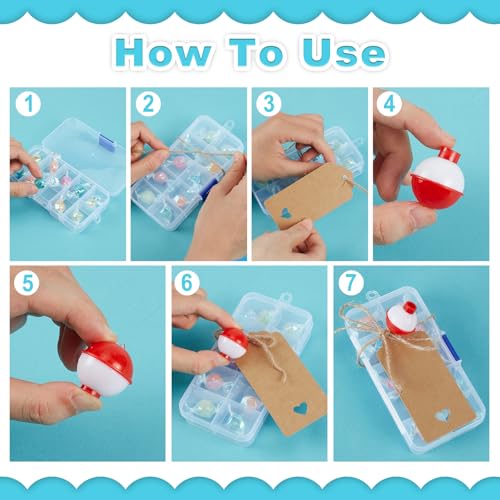 How To Use

1

2

3

4

5

6

7