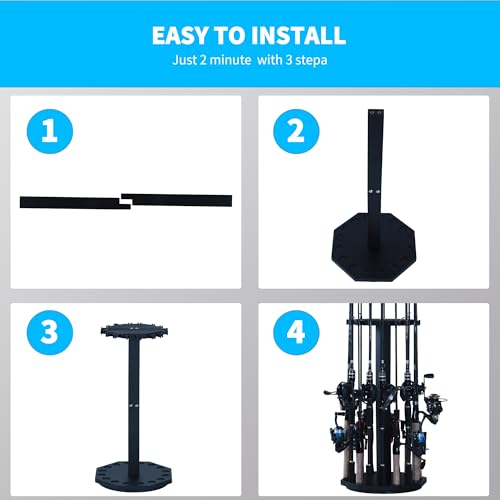 EASY TO INSTALL
Just 2 minute with 3 stepa

1

2

3

4